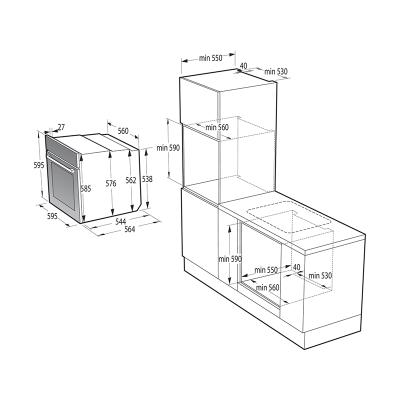 27
560
595
585
576
562
538
595
544
564
min 550
40
min 530
min 560
min 590
min 590
min 550
40
min 530
min 560